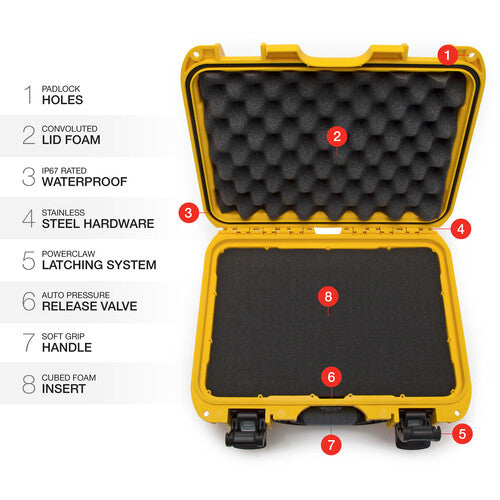 1 PADLOCK HOLES

2 CONVOLUTED LID FOAM

3 IP67 RATED WATERPROOF

4 STAINLESS STEEL HARDWARE

5 POWERCLAW LATCHING SYSTEM

6 AUTO PRESSURE RELEASE VALVE

7 SOFT GRIP HANDLE

8 CUBED FOAM INSERT

1

2

3

4

8

6

5

7